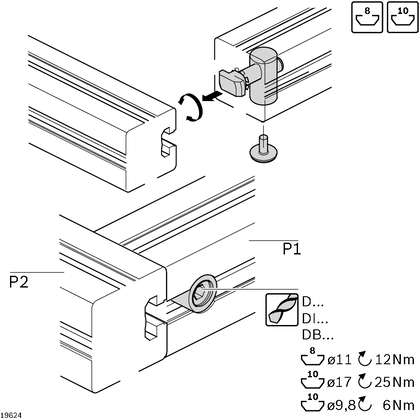 8 10

P1

P2

D...
DI...
DB...

8 ø11 12Nm
10 ø17 25Nm
10 ø9,8 6Nm

19624