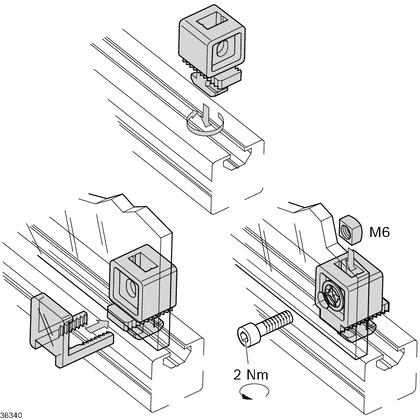 M6

2 Nm

36340